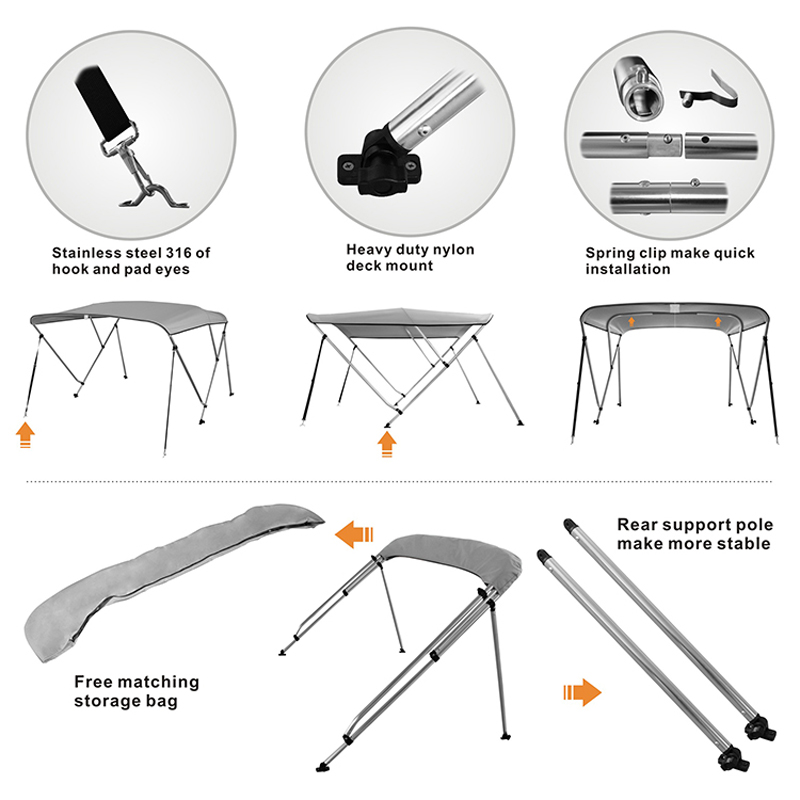 Stainless steel 316 of hook and pad eyes

Heavy duty nylon deck mount

Spring clip make quick installation

Rear support pole make more stable

Free matching storage bag